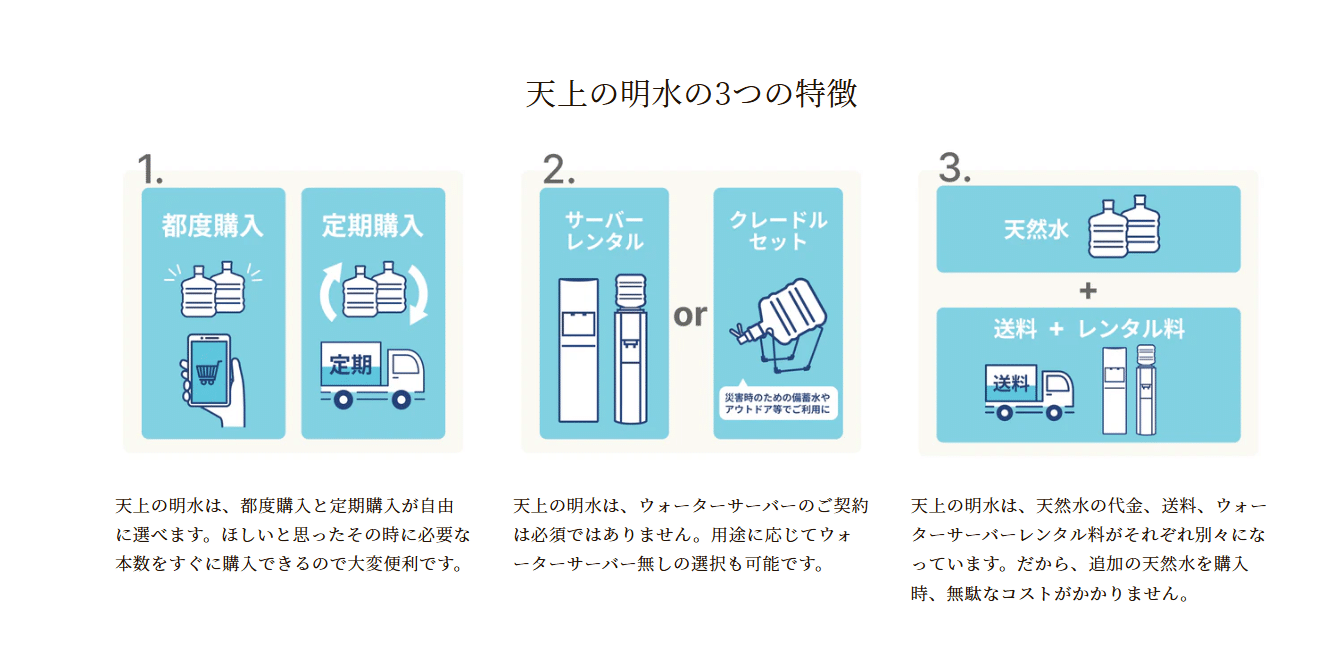 天上の明水の3つの特徴

1.

都度購入

定期購入

定期

天上の明水は、都度購入と定期購入が自由に選べます。ほしいと思ったその時に必要な本数をすぐに購入できるので大変便利です。

2.

サーバーレンタル

or

クレードルセット

災害時のための備蓄水やアウトドア等でご利用に

天上の明水は、ウォーターサーバーのご契約は必須ではありません。用途に応じてウォーターサーバー無しの選択も可能です。

3.

天然水

+

送料 + レンタル料

送料

天上の明水は、天然水の代金、送料、ウォーターサーバーレンタル料がそれぞれ別々になっています。だから、追加の天然水を購入時、無駄なコストがかかりません。