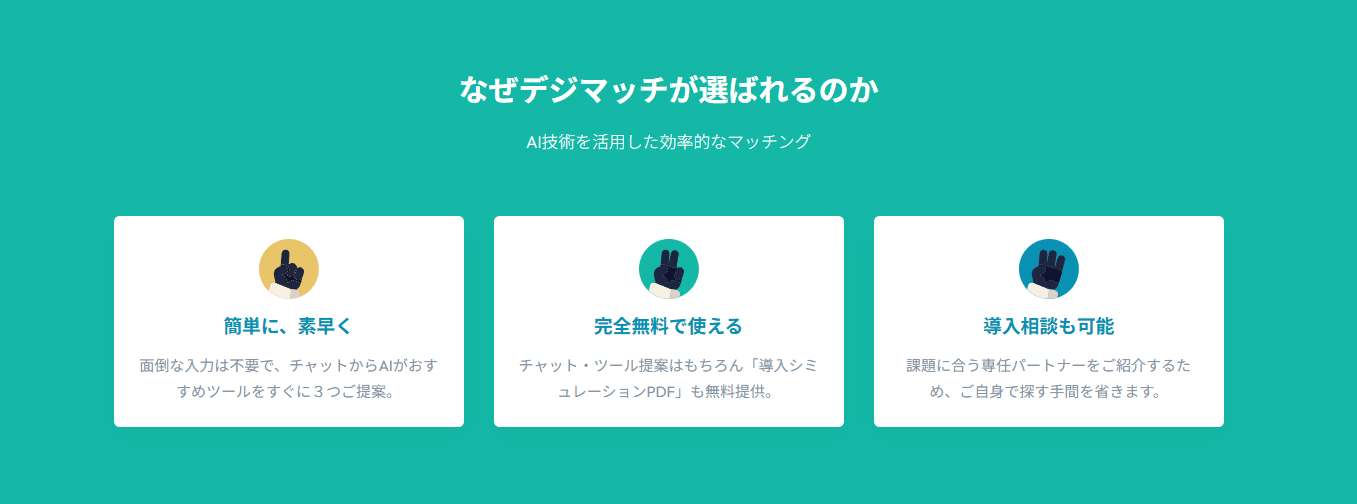 なぜデジマッチが選ばれるのか

AI技術を活用した効率的なマッチング

簡単に、素早く

面倒な入力は不要で、チャットからAIがおすすめツールをすぐに３つご提案。

完全無料で使える

チャット・ツール提案はもちろん「導入シミュレーションPDF」も無料提供。

導入相談も可能

課題に合う専任パートナーをご紹介するため、ご自身で探す手間を省きます。